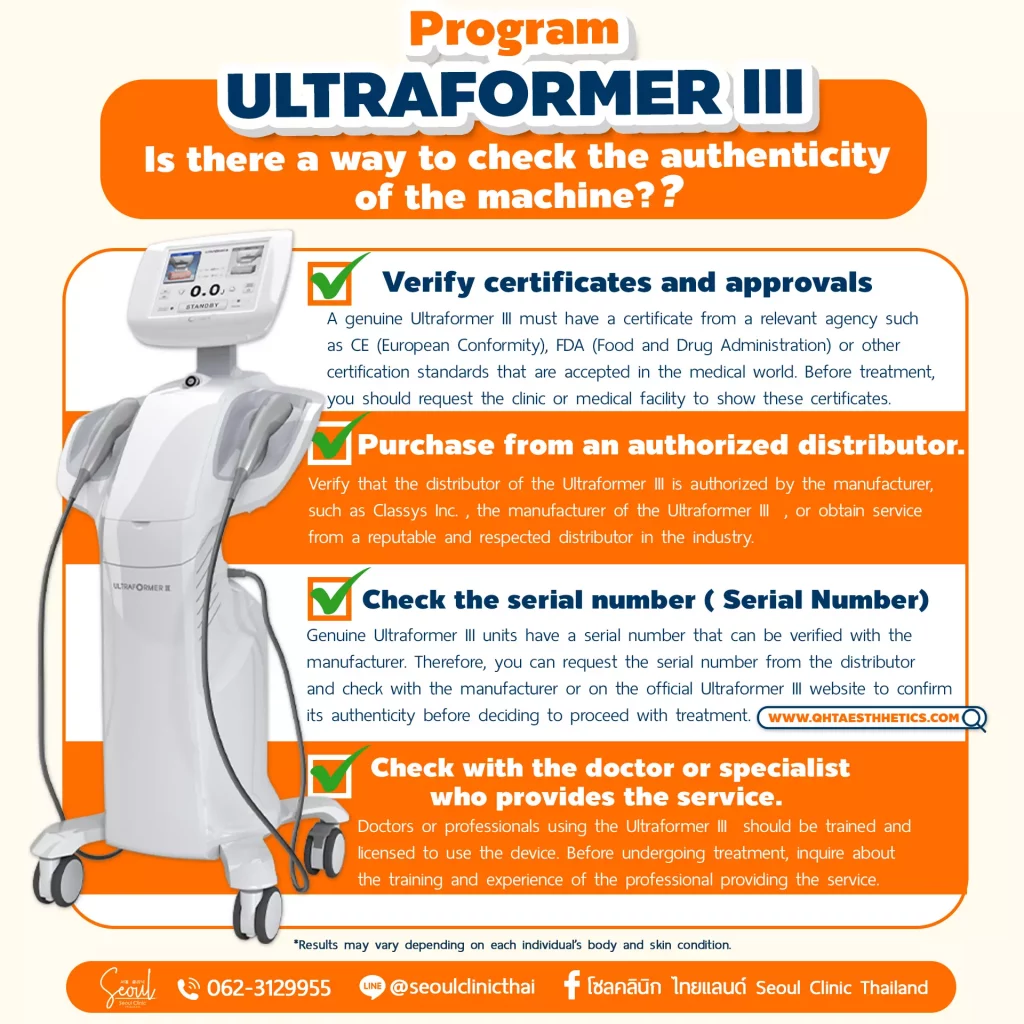 Program
ULTRAFORMER III
Is there a way to check the authenticity of the machine??

0.0
STANDBY
ULTRAFORMER III

Verify certificates and approvals
A genuine Ultraformer III must have a certificate from a relevant agency such as CE (European Conformity), FDA (Food and Drug Administration) or other certification standards that are accepted in the medical world. Before treatment, you should request the clinic or medical facility to show these certificates.

Purchase from an authorized distributor.
Verify that the distributor of the Ultraformer III is authorized by the manufacturer, such as Classys Inc. , the manufacturer of the Ultraformer III , or obtain service from a reputable and respected distributor in the industry.

Check the serial number ( Serial Number)
Genuine Ultraformer III units have a serial number that can be verified with the manufacturer. Therefore, you can request the serial number from the distributor and check with the manufacturer or on the official Ultraformer III website to confirm its authenticity before deciding to proceed with treatment.
WWW.QHTAESTHETICS.COM

Check with the doctor or specialist who provides the service.
Doctors or professionals using the Ultraformer III should be trained and licensed to use the device. Before undergoing treatment, inquire about the training and experience of the professional providing the service.

*Results may vary depending on each individual's body and skin condition.

Seoul
062-3129955
LINE @seoulclinicthai
โซลคลินิก ไทยแลนด์ Seoul Clinic Thailand