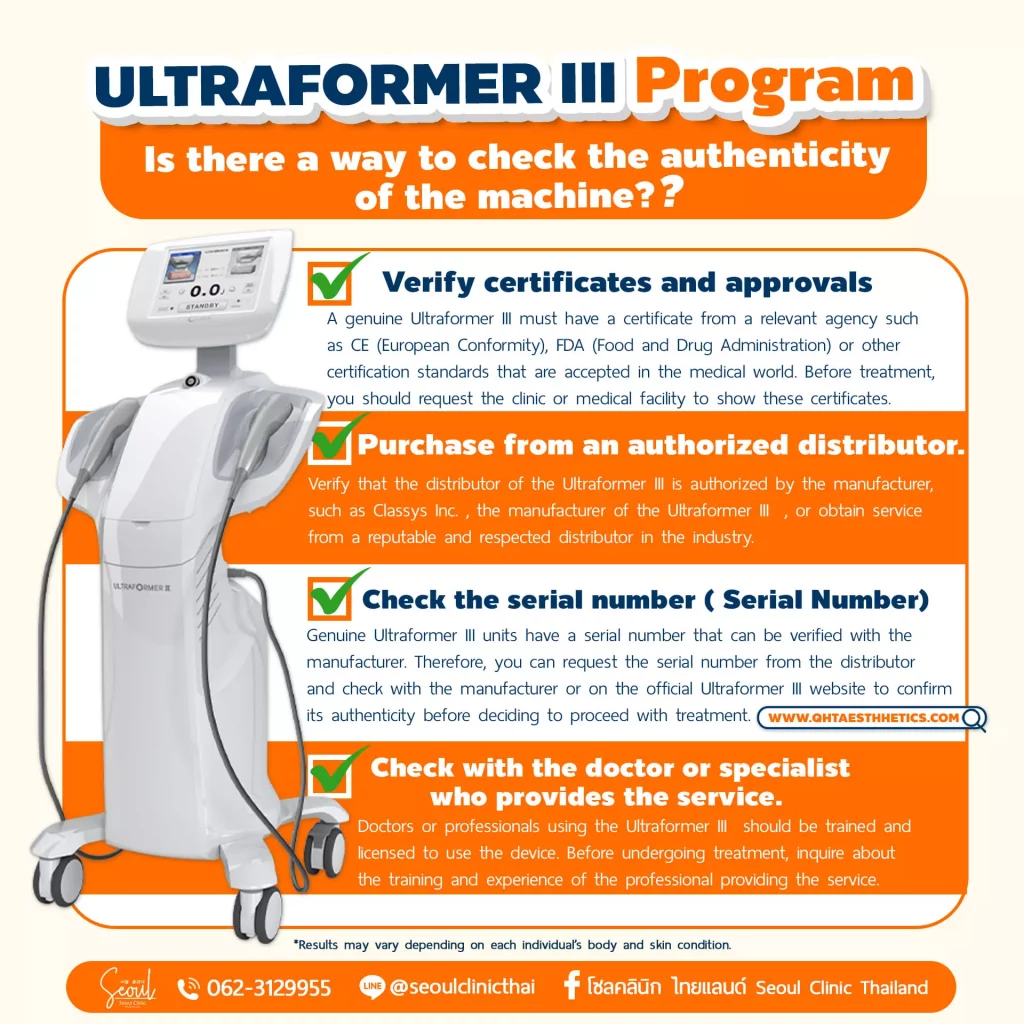 ULTRAFORMER III Program

Is there a way to check the authenticity of the machine??

0.0

STANDBY

ULTRAFORMER III

Verify certificates and approvals

A genuine Ultraformer III must have a certificate from a relevant agency such as CE (European Conformity), FDA (Food and Drug Administration) or other certification standards that are accepted in the medical world. Before treatment, you should request the clinic or medical facility to show these certificates.

Purchase from an authorized distributor.

Verify that the distributor of the Ultraformer III is authorized by the manufacturer, such as Classys Inc. , the manufacturer of the Ultraformer III , or obtain service from a reputable and respected distributor in the industry.

Check the serial number ( Serial Number)

Genuine Ultraformer III units have a serial number that can be verified with the manufacturer. Therefore, you can request the serial number from the distributor and check with the manufacturer or on the official Ultraformer III website to confirm its authenticity before deciding to proceed with treatment.

WWW.QHTAESTHETICS.COM

Check with the doctor or specialist who provides the service.

Doctors or professionals using the Ultraformer III should be trained and licensed to use the device. Before undergoing treatment, inquire about the training and experience of the professional providing the service.

*Results may vary depending on each individual's body and skin condition.

Seoul Seoul Clinic

062-3129955

LINE @seoulclinicthai

โซลคลินิก ไทยแลนด์ Seoul Clinic Thailand